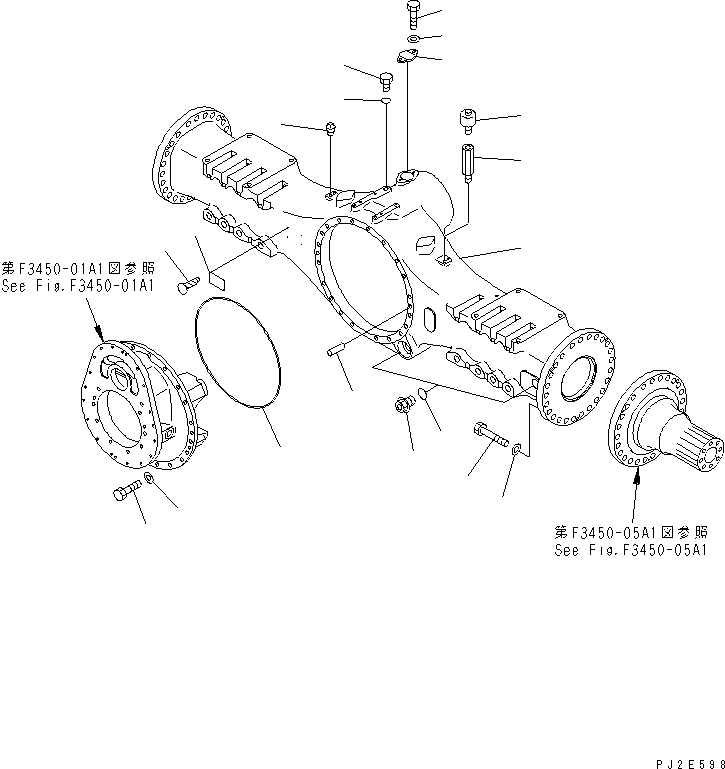 第F3450-01A1図参照
See Fig.F3450-01A1

第F3450-05A1図参照
See Fig.F3450-05A1

PJ2E598