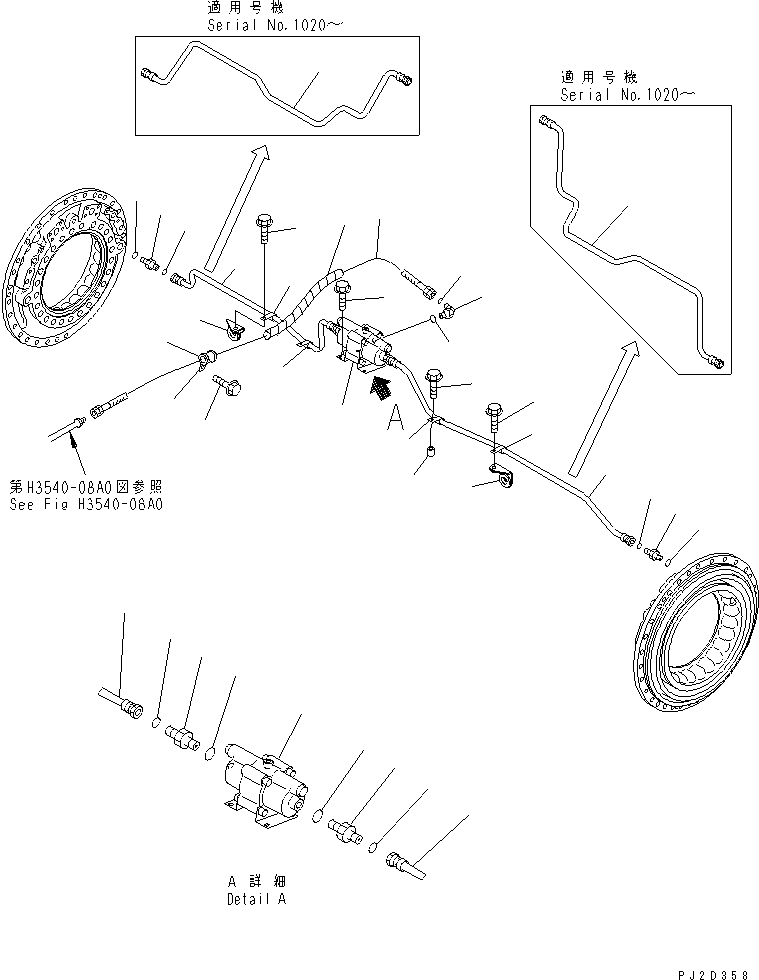 適用号機
Serial No.1020～

適用号機
Serial No.1020～

A

第H3540-08A0図参照
See Fig H3540-08A0

A 詳細
Detail A

PJ2D358