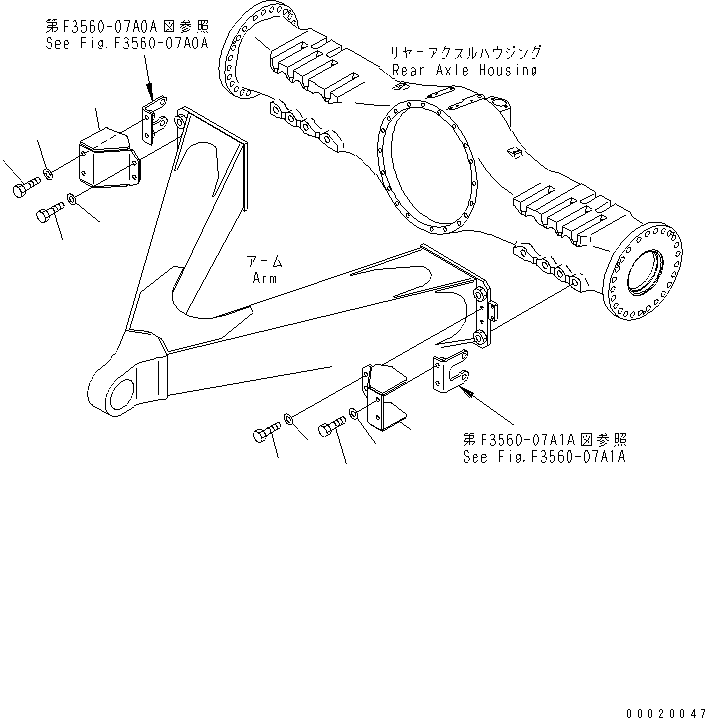 第F3560-07A0A図参照
See Fig.F3560-07A0A

リヤーアクスルハウジング
Rear Axle Housing

アーム
Arm

第F3560-07A1A図参照
See Fig.F3560-07A1A

00020047