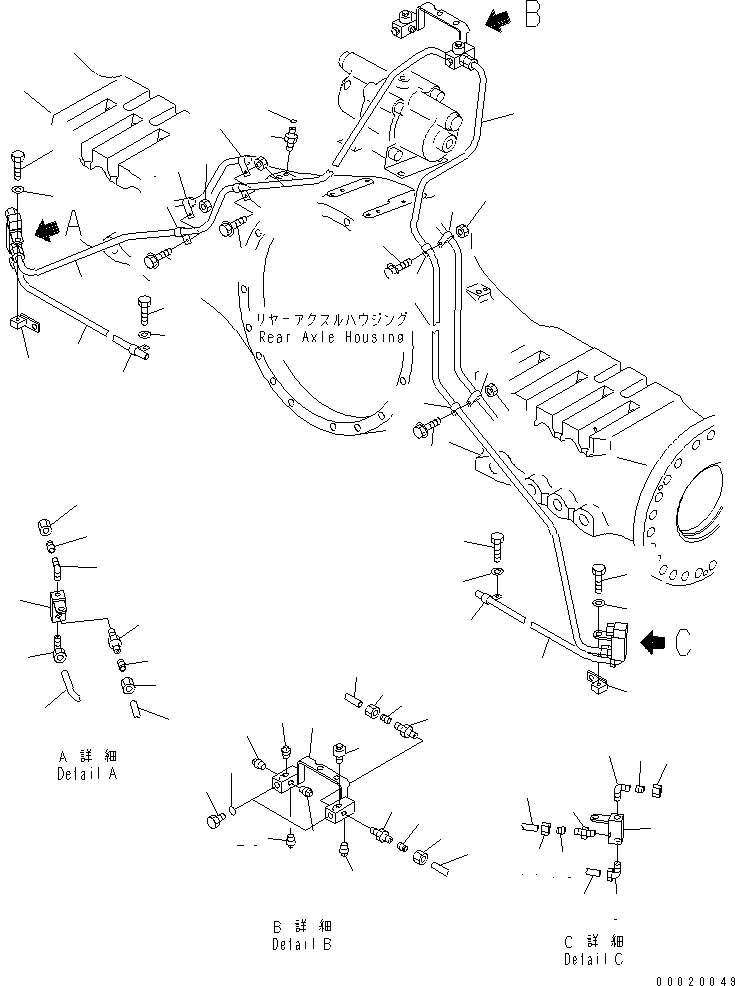 B

A

リヤーアクスルハウジング
Rear Axle Housing

C

A 詳細
Detail A

B 詳細
Detail B

C 詳細
Detail C

00020049