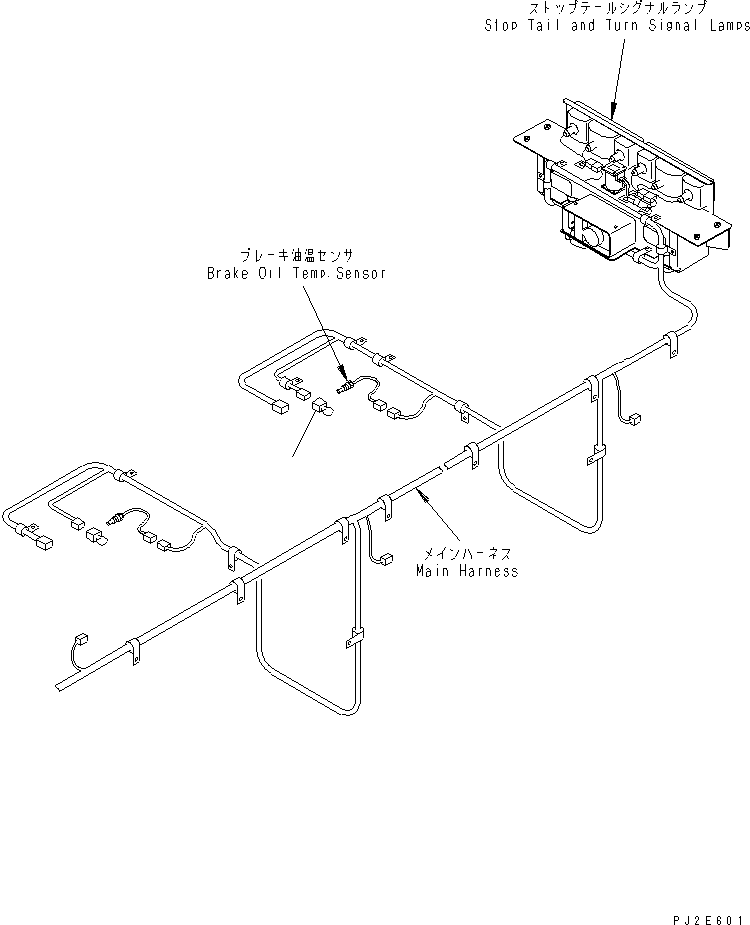 ストップテールシグナルランプ
Stop Tail and Turn Signal Lamps

ブレーキ油温センサ
Brake Oil Temp.Sensor

メインハーネス
Main Harness

PJ2E601