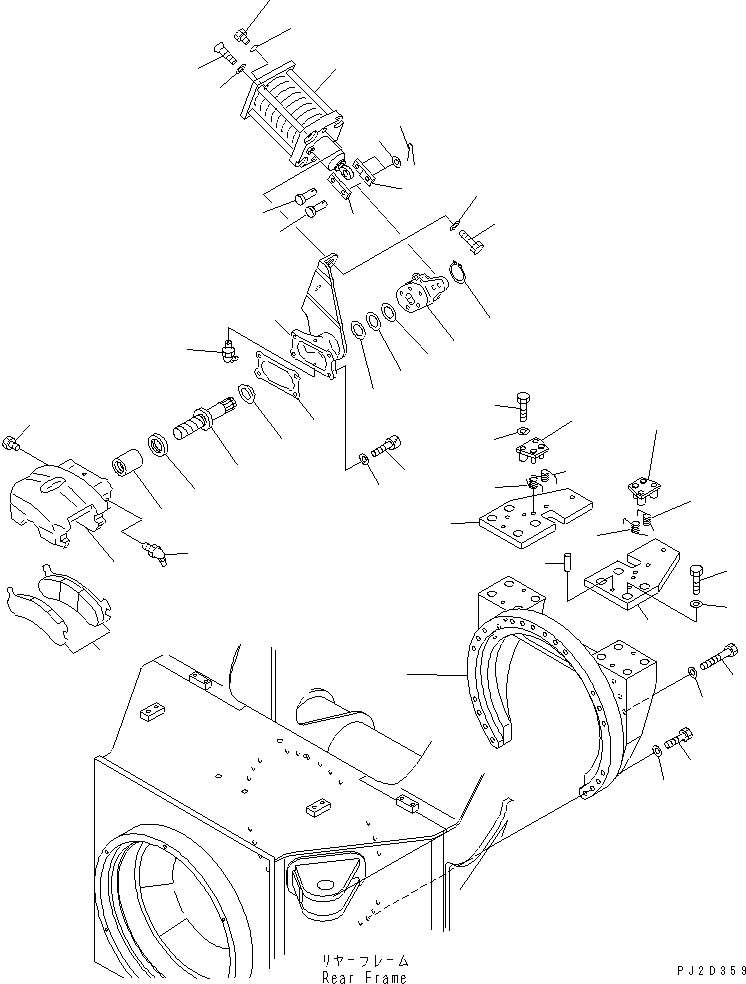 リヤーフレーム
Rear Frame

PJ2D359