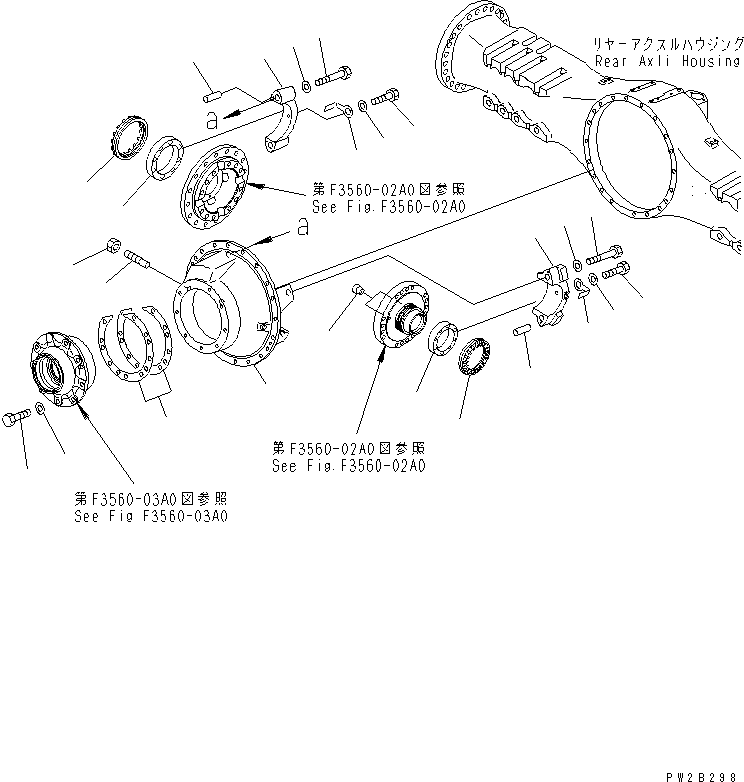 リヤーアクスルハウジング
Rear Axli Housing

a

第F3560-02A0図参照
See Fig.F3560-02A0

a

第F3560-02A0図参照
See Fig.F3560-02A0

第F3560-03A0図参照
See Fig F3560-03A0

PW2B298