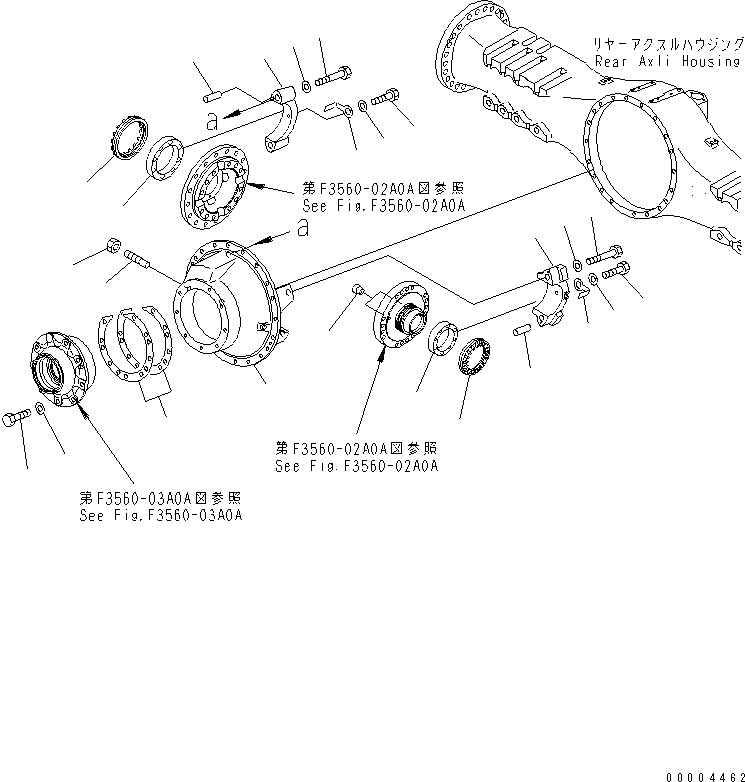 リヤーアクスルハウジング
Rear Axli Housing

a

第F3560-02A0A図参照
See Fig.F3560-02A0A

a

第F3560-02A0A図参照
See Fig.F3560-02A0A

第F3560-03A0A図参照
See Fig.F3560-03A0A

00004462