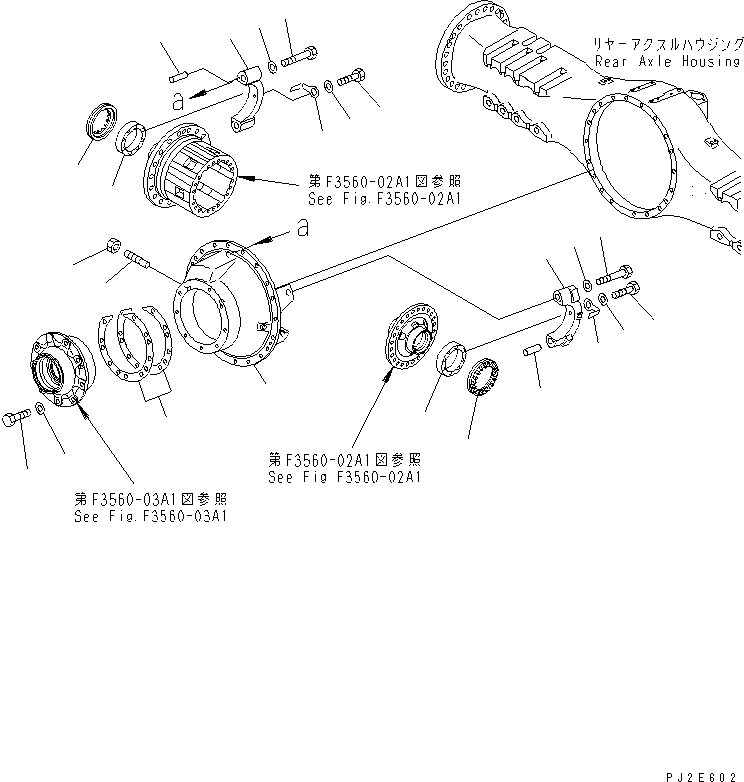 リヤーアクスルハウジング
Rear Axle Housing

a

第F3560-02A1図参照
See Fig.F3560-02A1

a

第F3560-02A1図参照
See Fig F3560-02A1

第F3560-03A1図参照
See Fig.F3560-03A1

PJ2E602