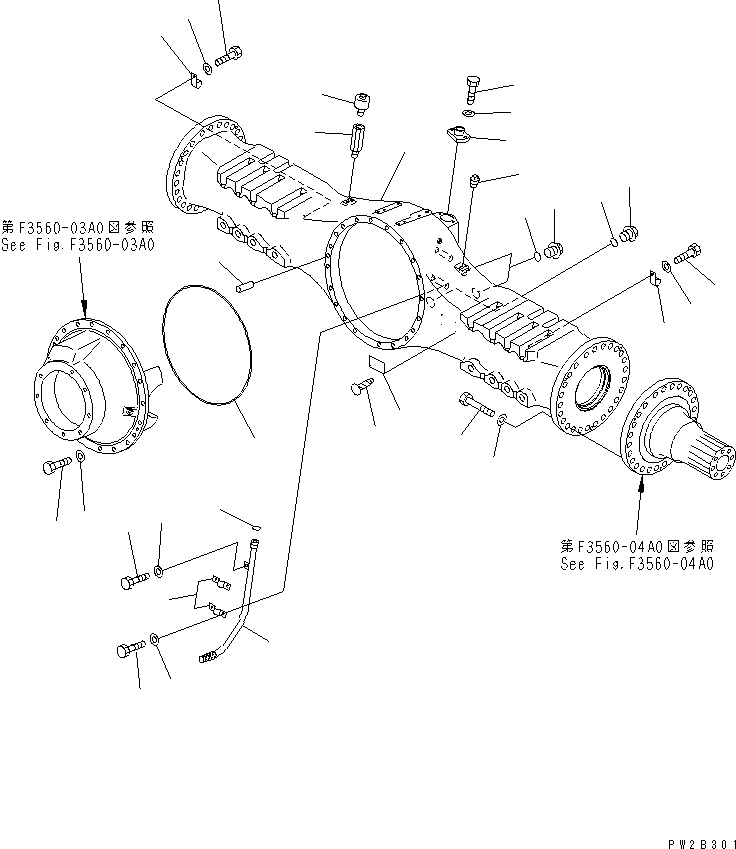 第F3560-03A0図参照
See Fig.F3560-03A0

第F3560-04A0図参照
See Fig.F3560-04A0

PW2B301