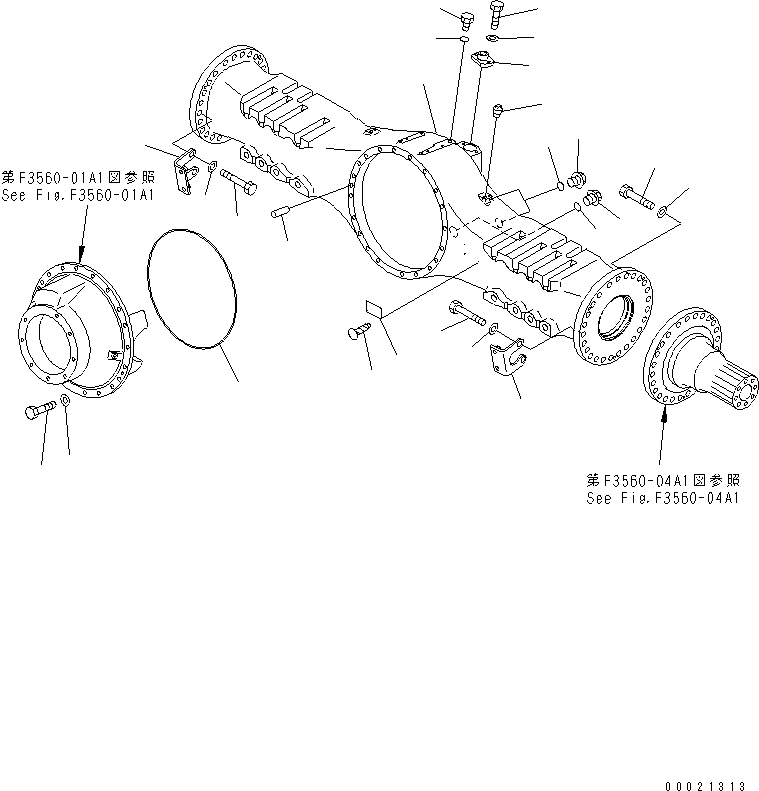 第F3560-01A1図参照
See Fig.F3560-01A1

第F3560-04A1図参照
See Fig.F3560-04A1

00021313