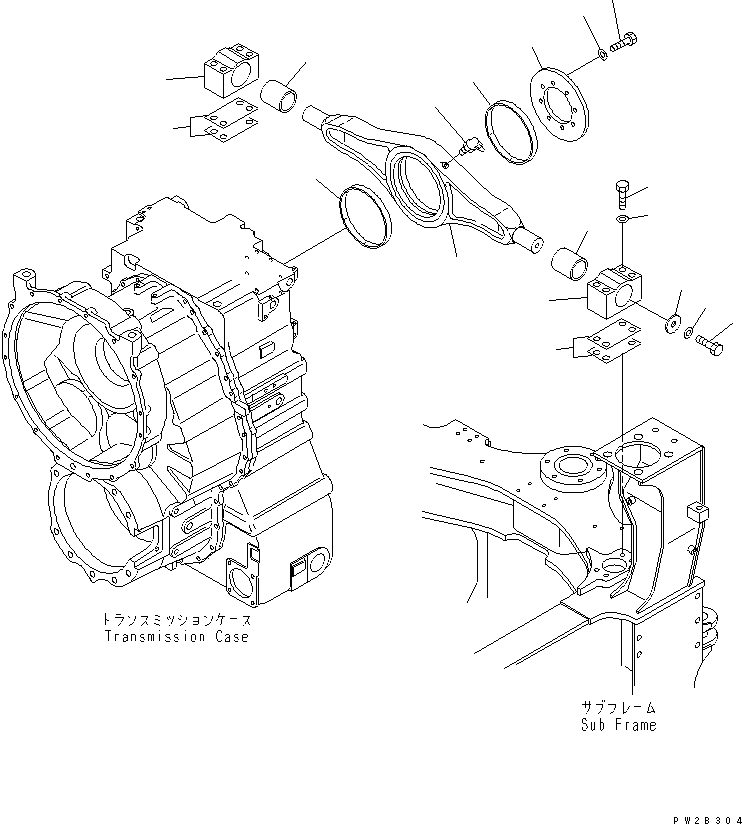 トランスミッションケース
Transmission Case

サブフレーム
Sub Frame

PW2B304