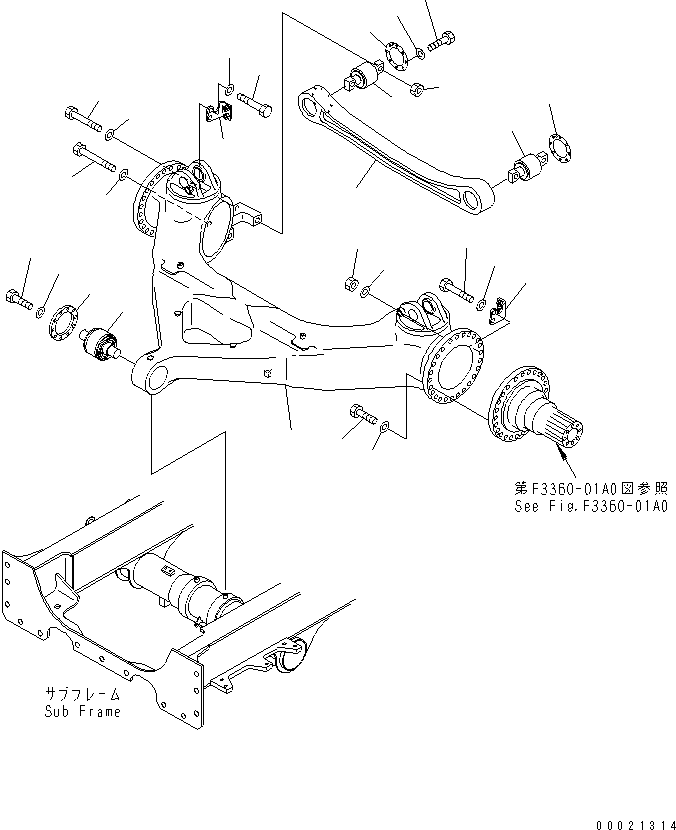 第F3360-01A0図参照
See Fig.F3360-01A0

サブフレーム
Sub Frame

00021314