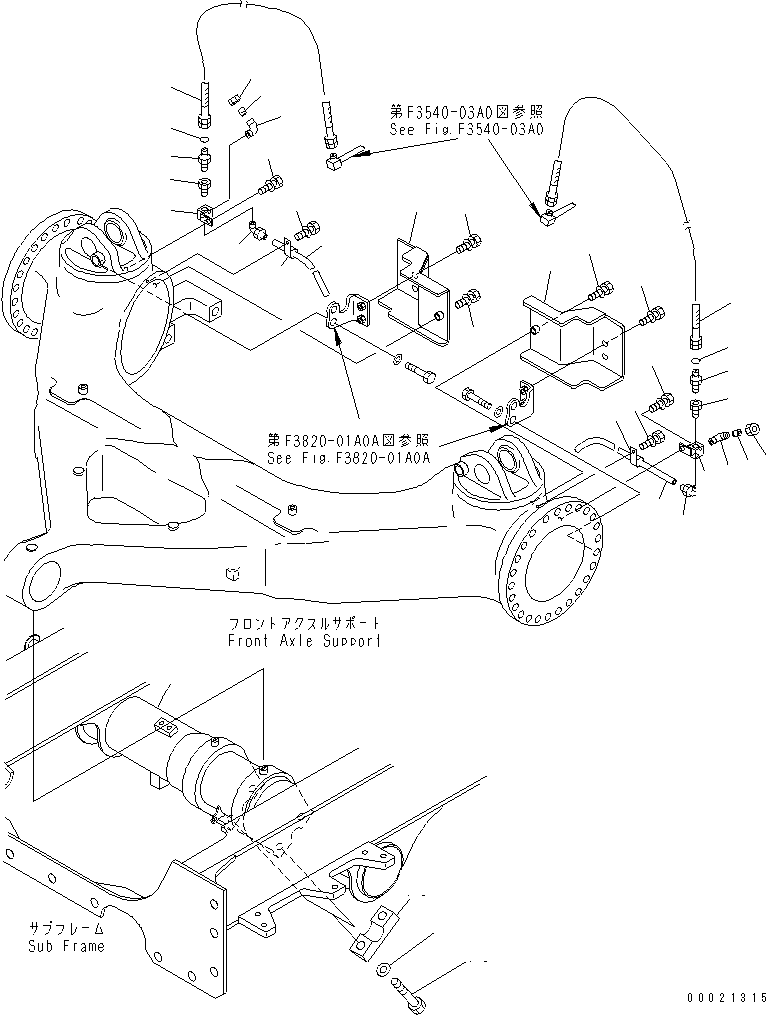 第F3540-03A0図参照
See Fig.F3540-03A0

第F3820-01A0A図参照
See Fig.F3820-01A0A

フロントアクスルサポート
Front Axle Support

サブフレーム
Sub Frame

00021315