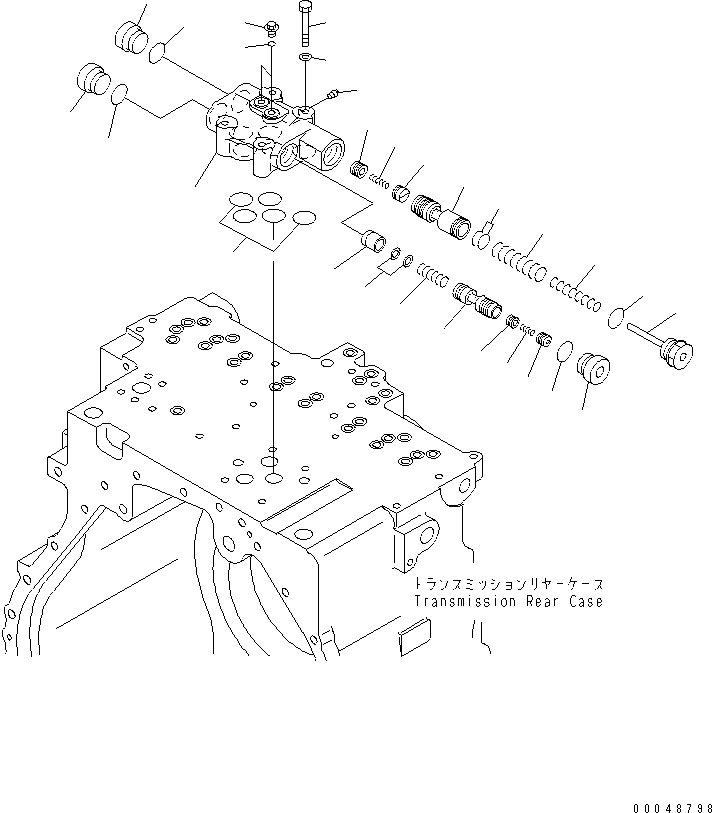 トランスミッションリヤーケース
Transmission Rear Case

00048798