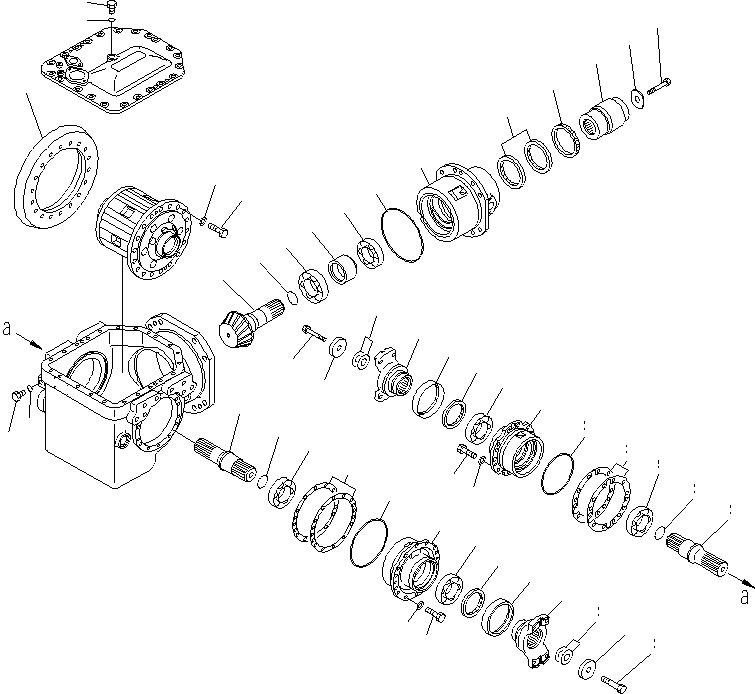 a

a