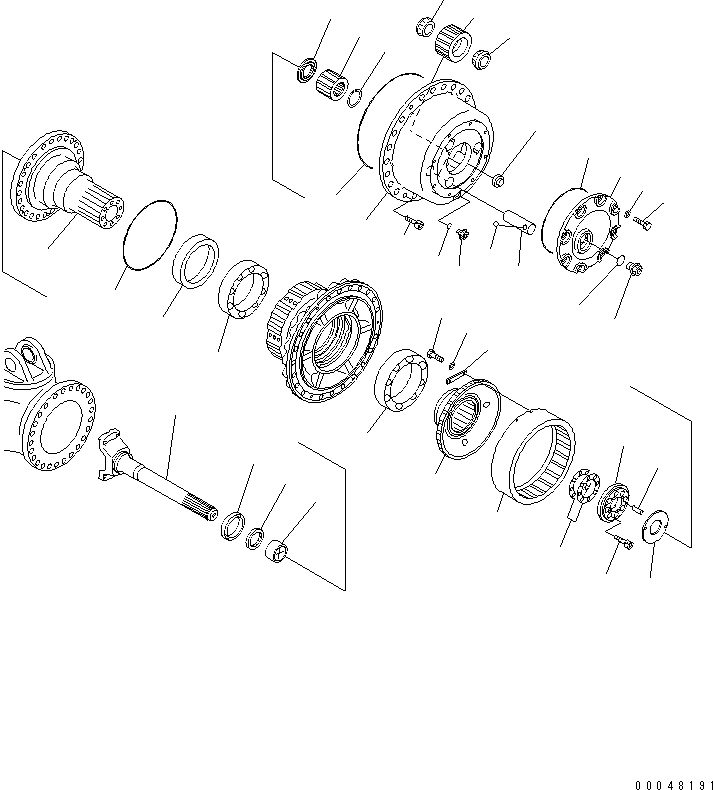 00048191