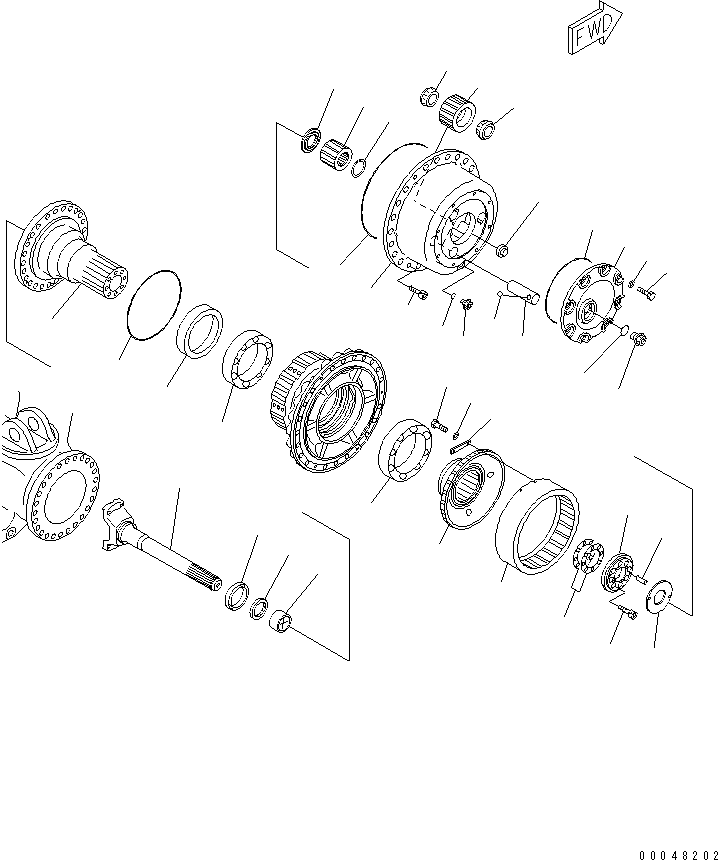 FWD

00048202