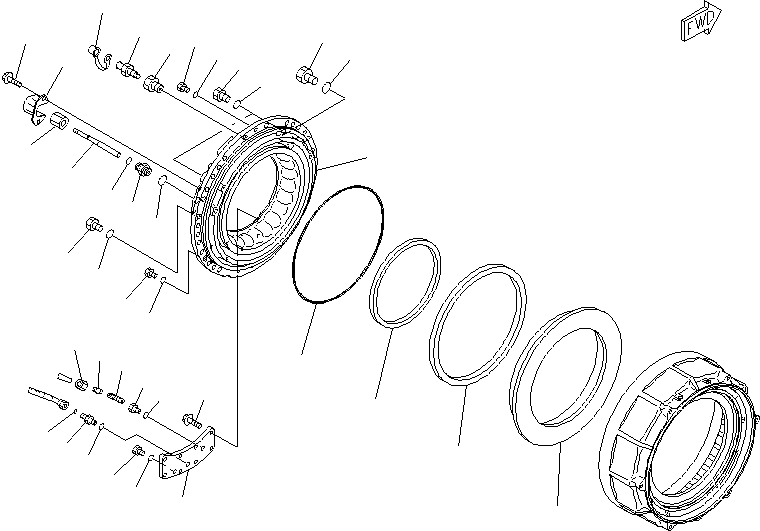 FWD