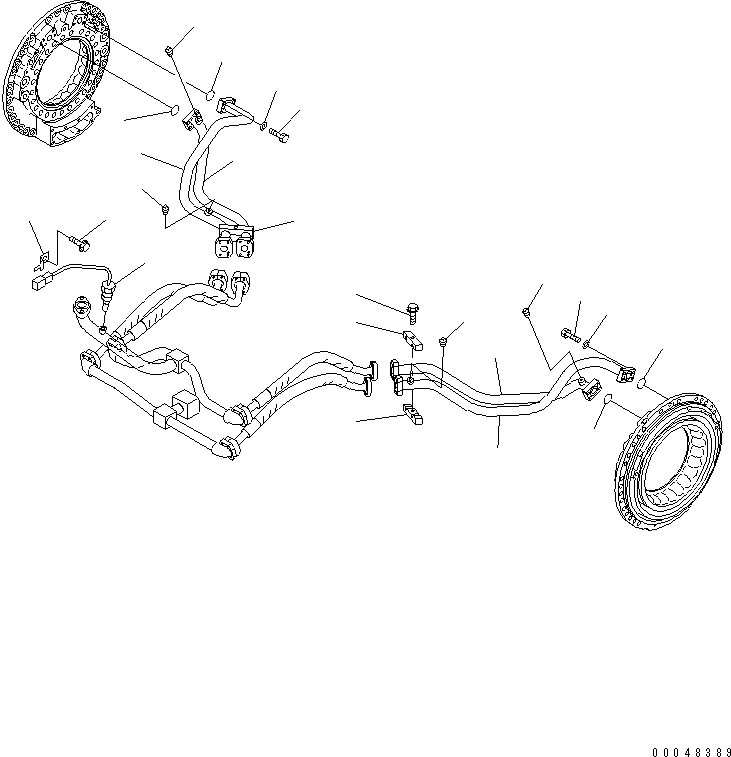 00048389