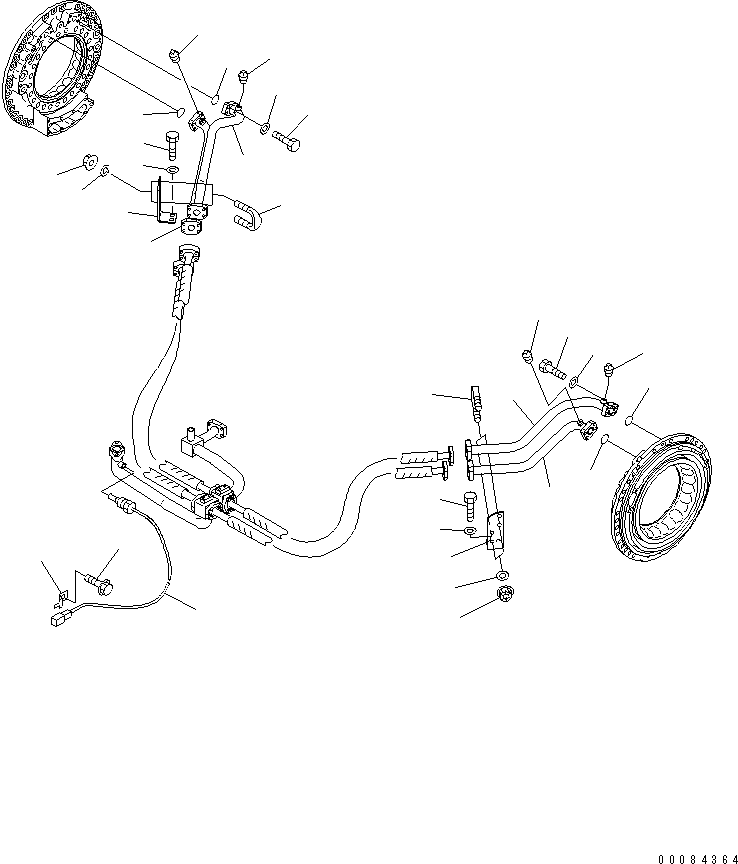 00084364