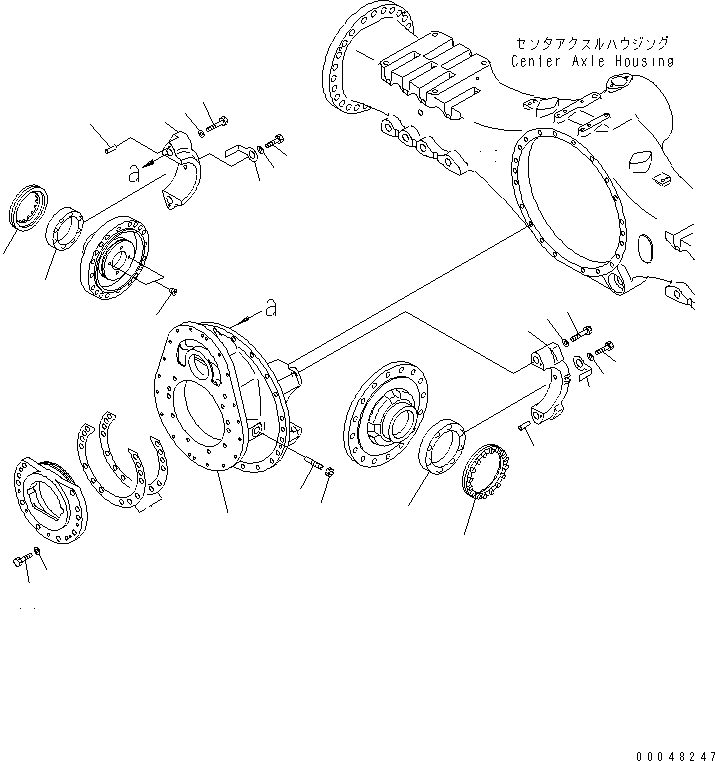 センタアクスルハウジング
Center Axle Housing

a

a

00048247