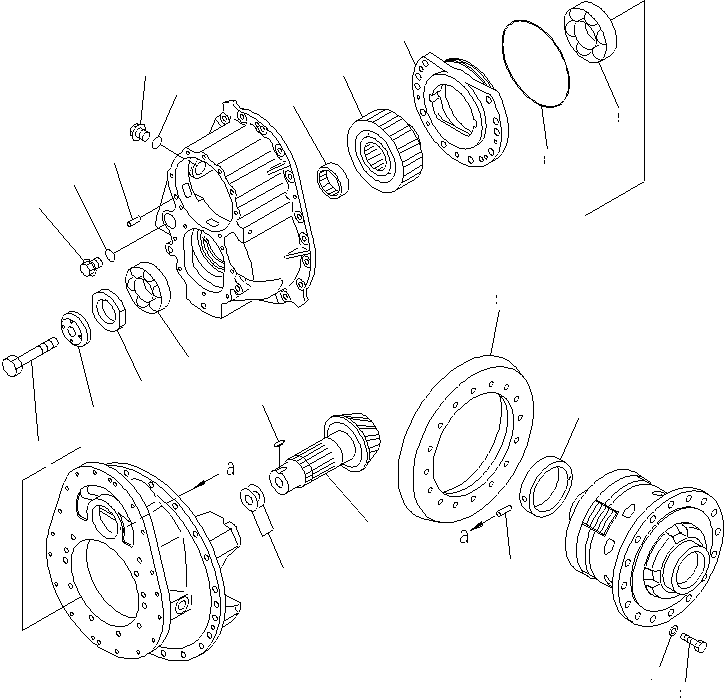 a

a