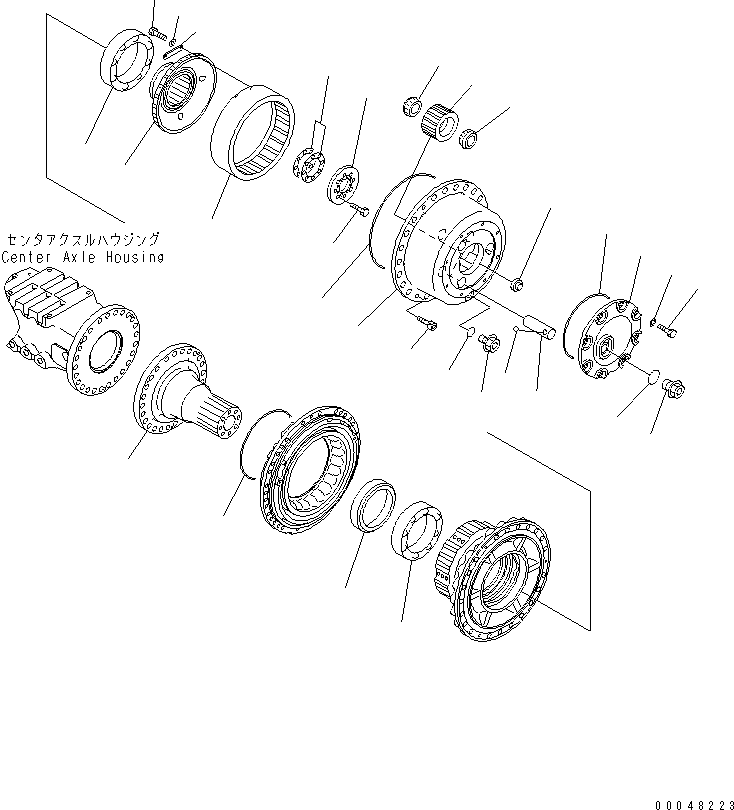 センタアクスルハウジング
Center Axle Housing

00048223