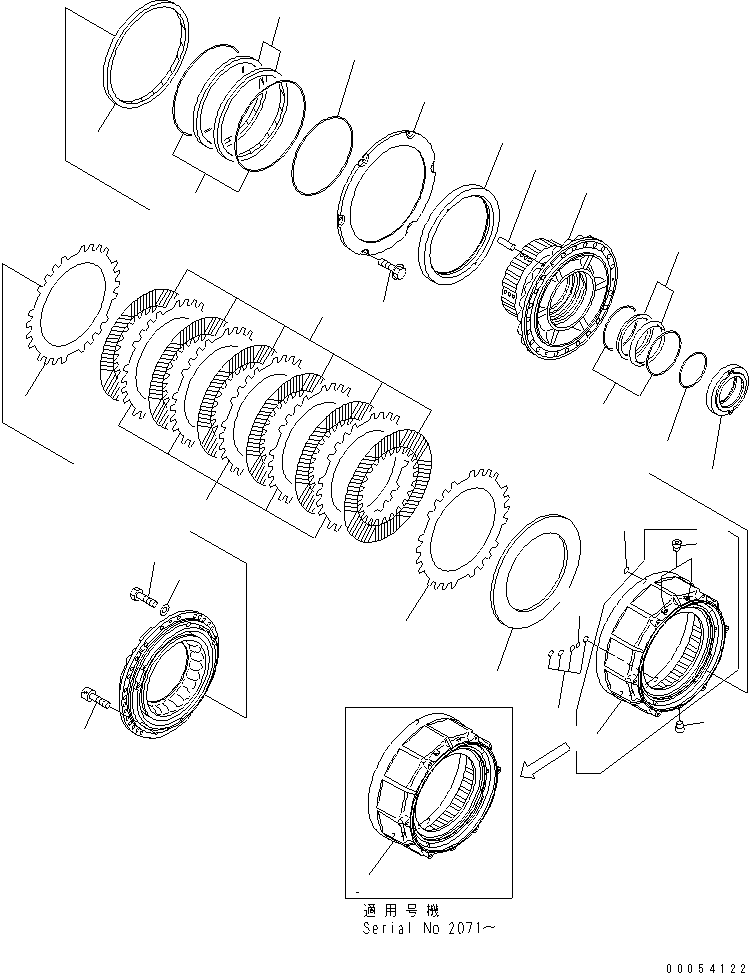 適用号機
Serial No 2071~

00054122