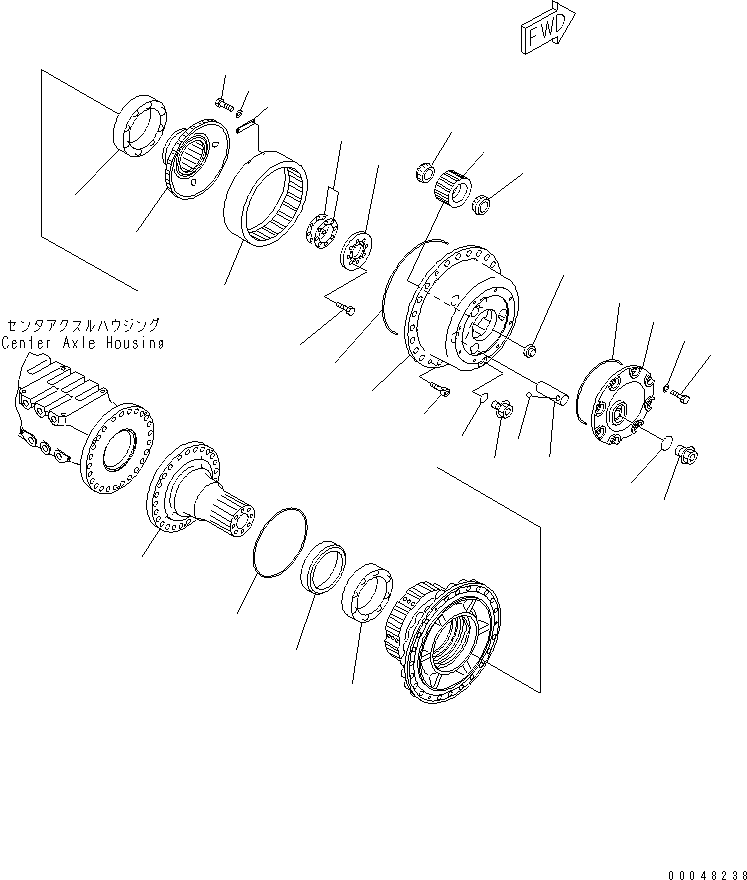 FWD

センタアクスルハウジング
Center Axle Housing

00048238