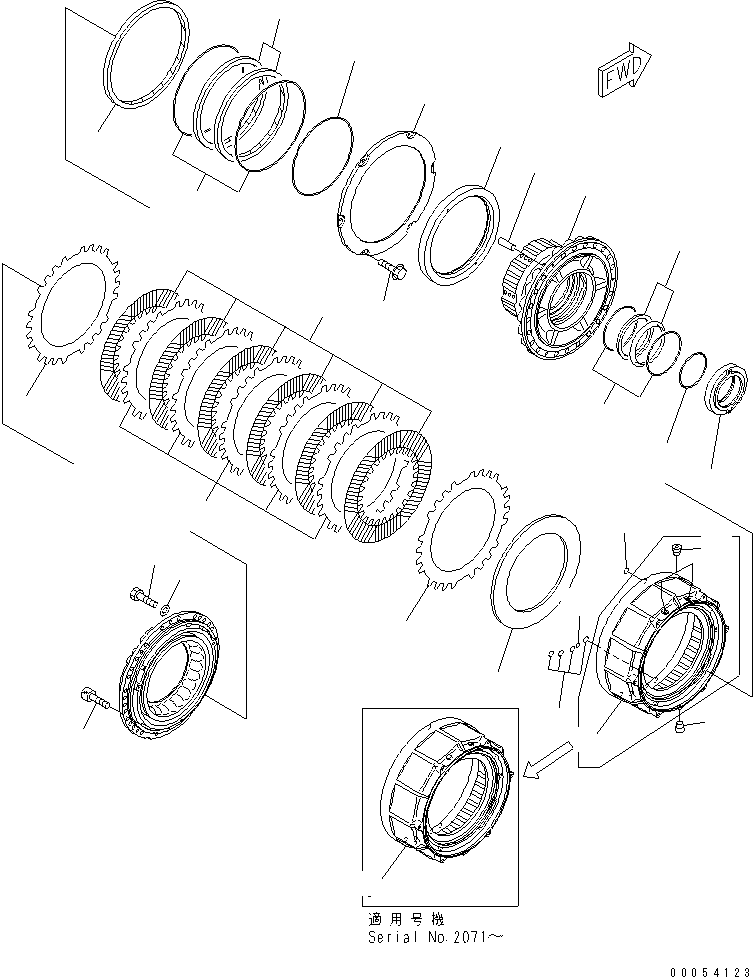 FWD

適用号機
Serial No.2071～

00054123