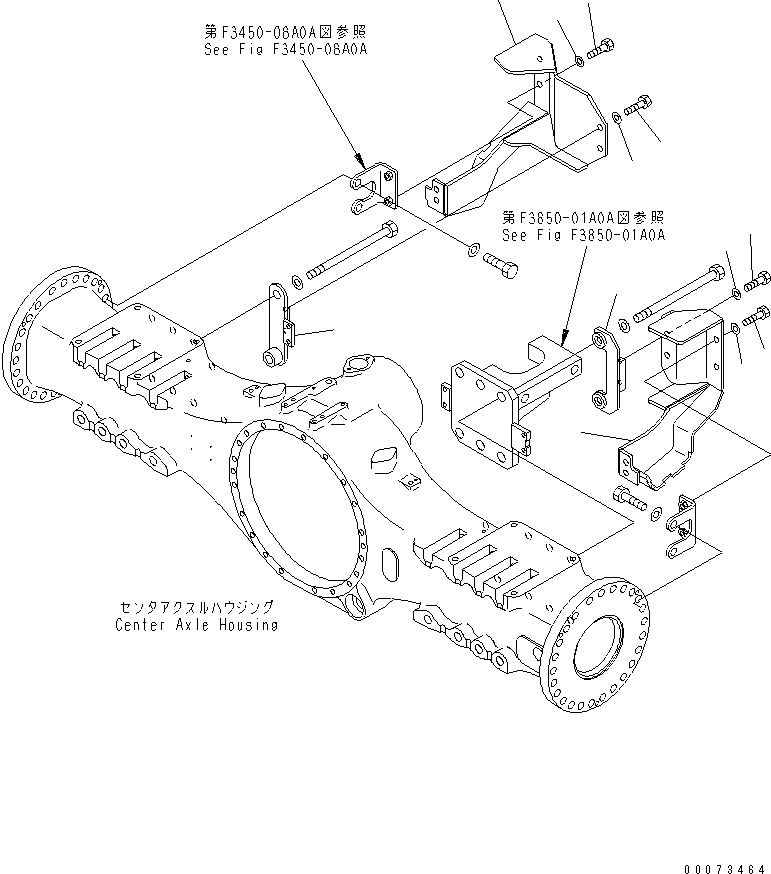 第F3450-08A0A図参照
See Fig F3450-08A0A

第F3850-01A0A図参照
See Fig F3850-01A0A

センタアクスルハウジング
Center Axle Housing

00073464