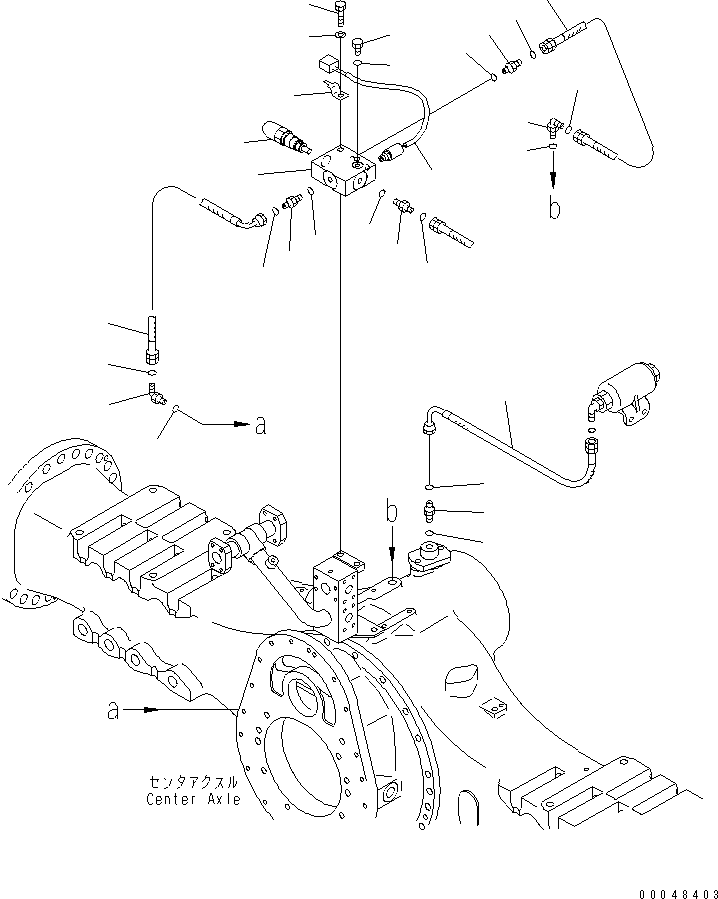 b

a

b

a

センタアクスル
Center Axle

00048403