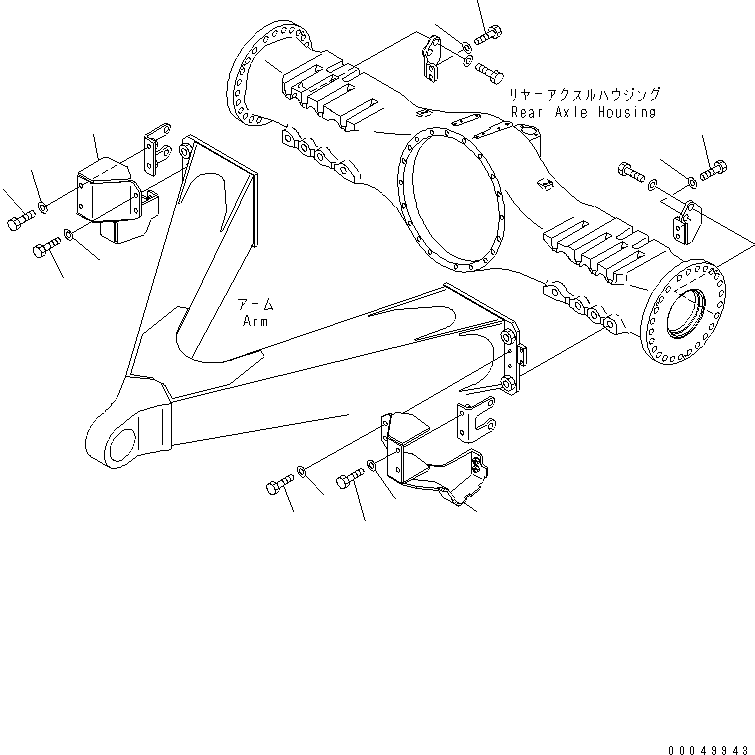 リヤーアクスルハウジング
Rear Axle Housing

アーム
Arm

00049943