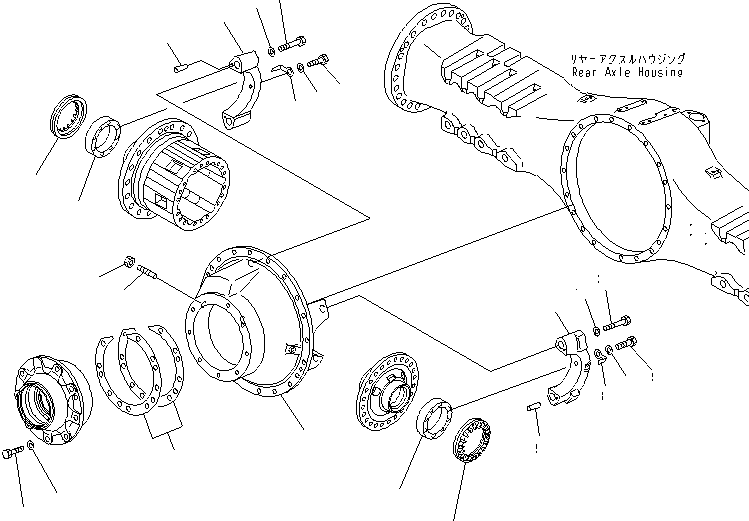 リヤーアクスルハウジング
Rear Axle Housing