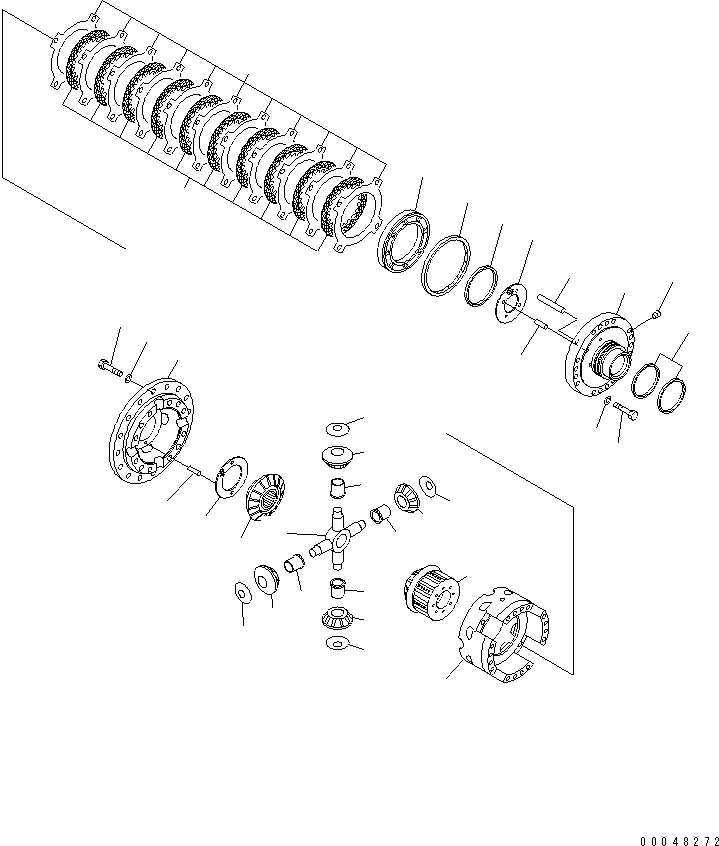 00048272