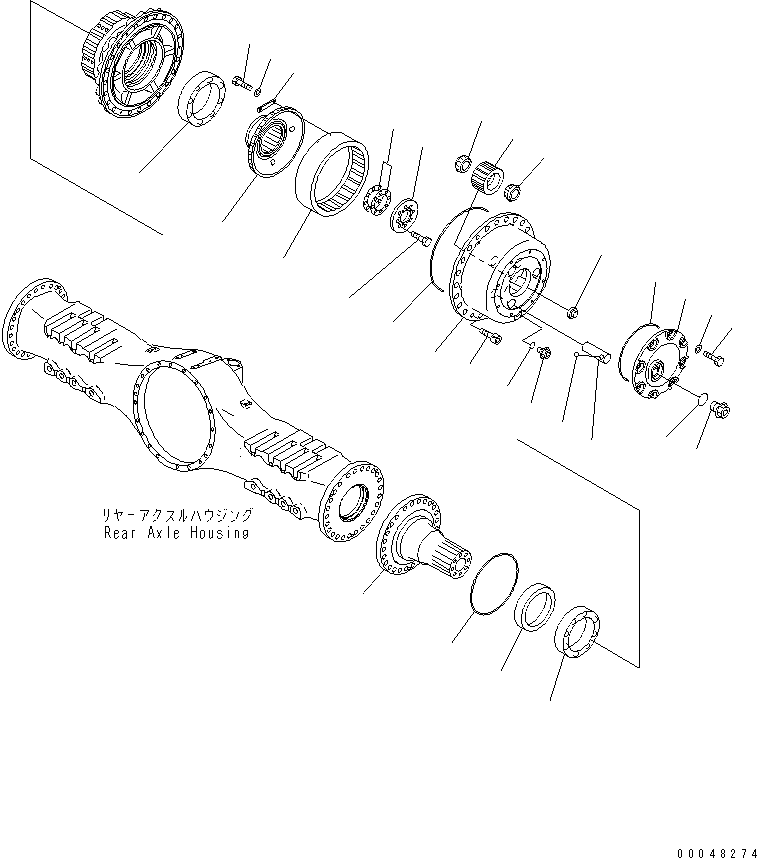 リヤーアクスルハウジング
Rear Axle Housing

00048274