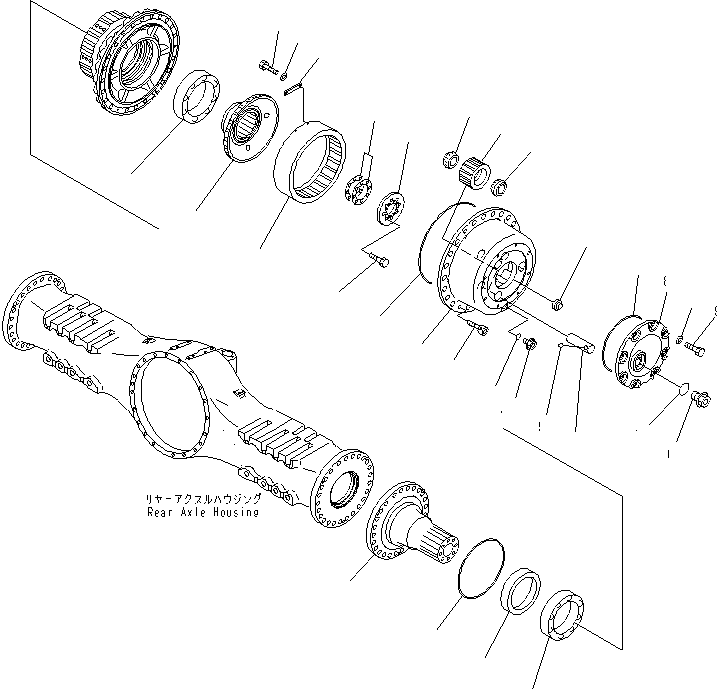 リヤーアクスルハウジング
Rear Axle Housing