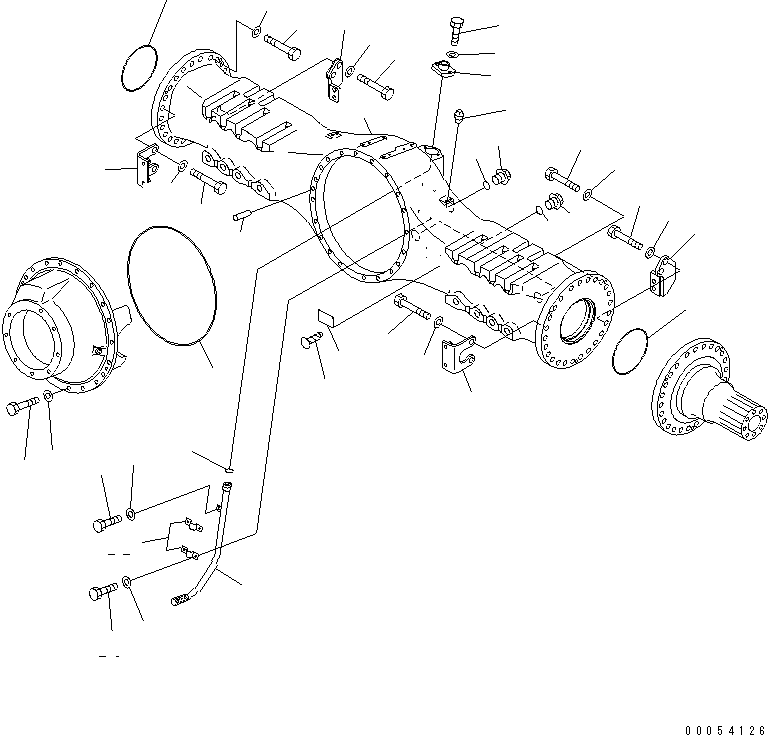 00054126