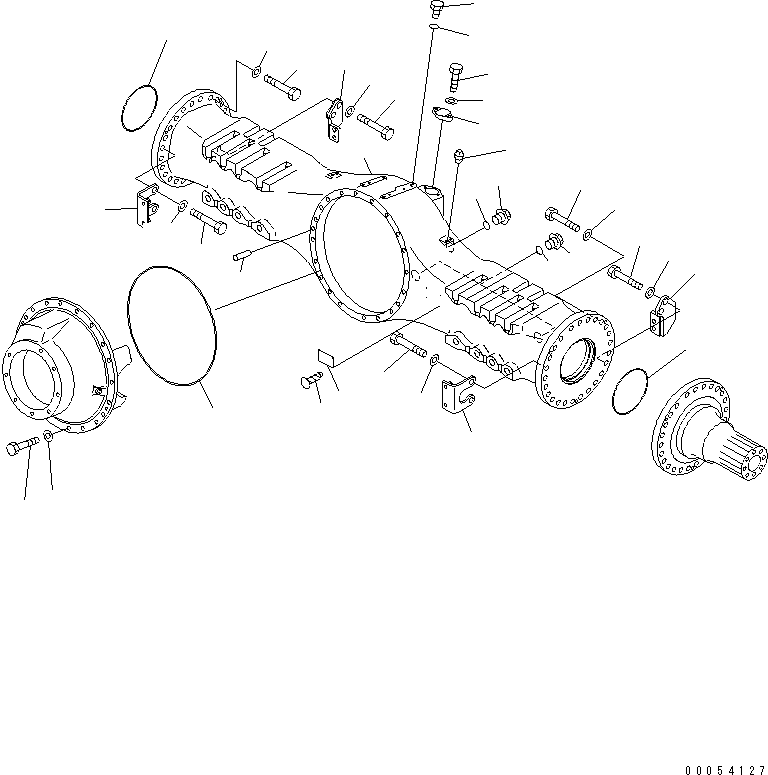 00054127