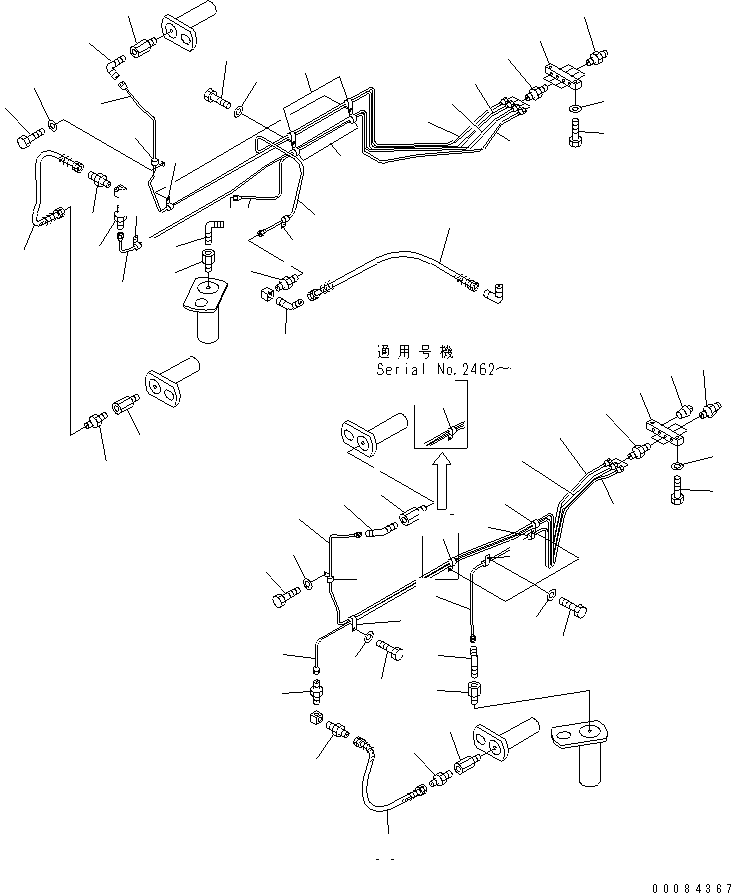 適用号機
Serial No.2462~

00084367