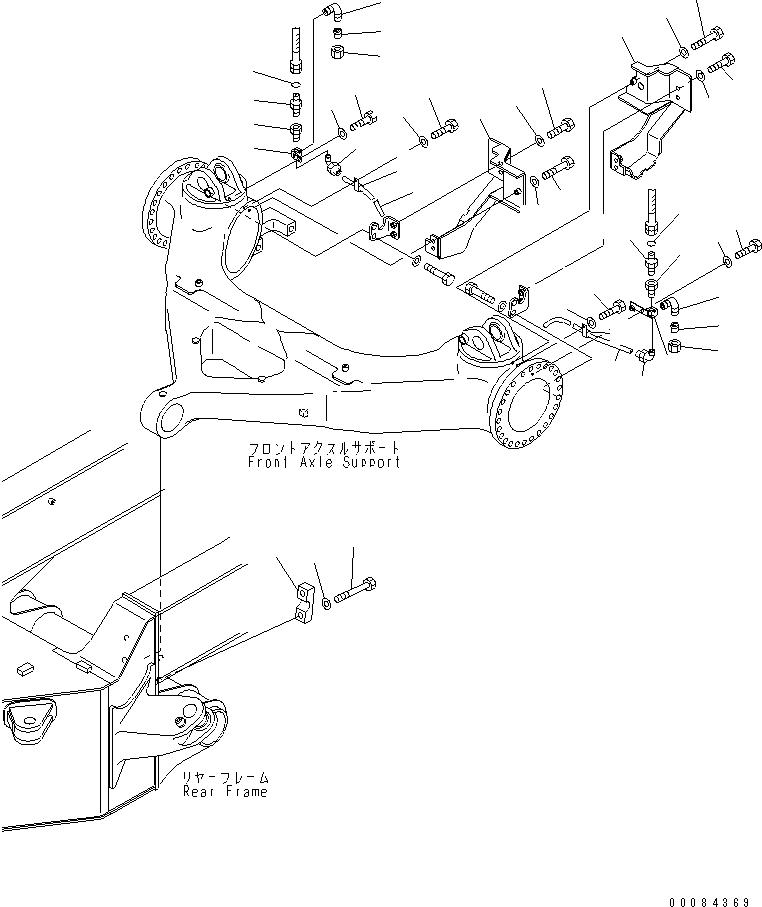 フロントアクスルサポート
Front Axle Support

リヤーフレーム
Rear Frame

00084369