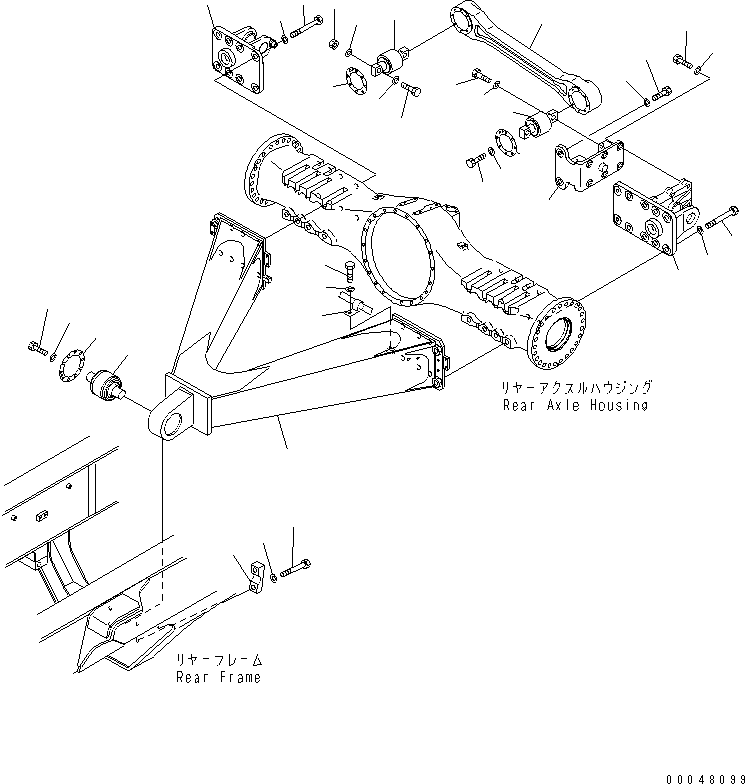 リヤーアクスルハウジング
Rear Axle Housing

リヤーフレーム
Rear Frame

00048099