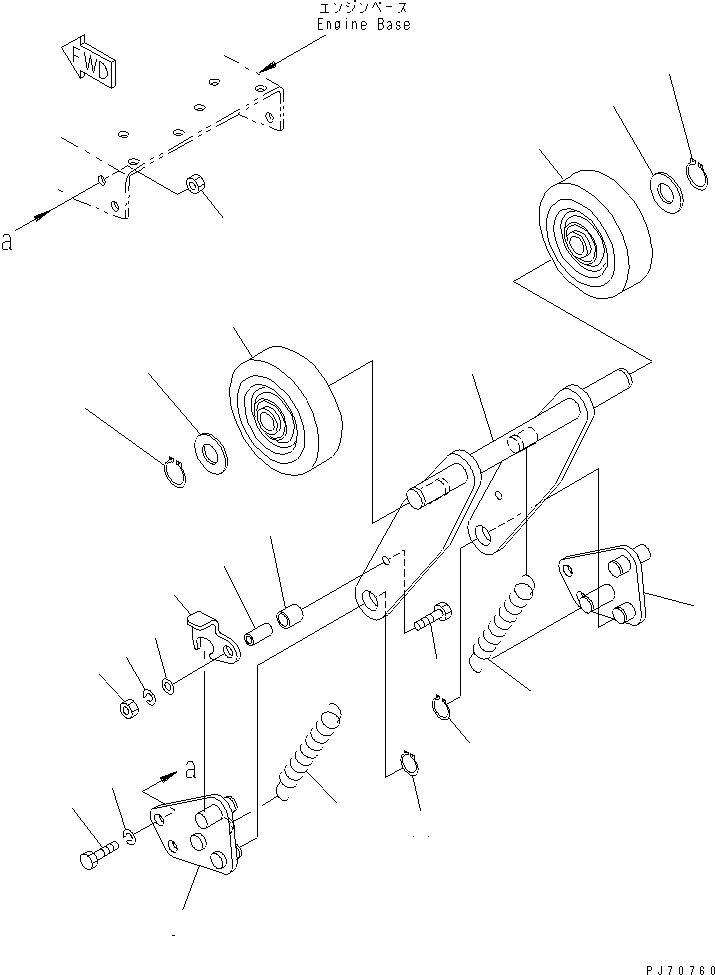 エンジンベース
Engine Base

FWD

a

a

PJ70760