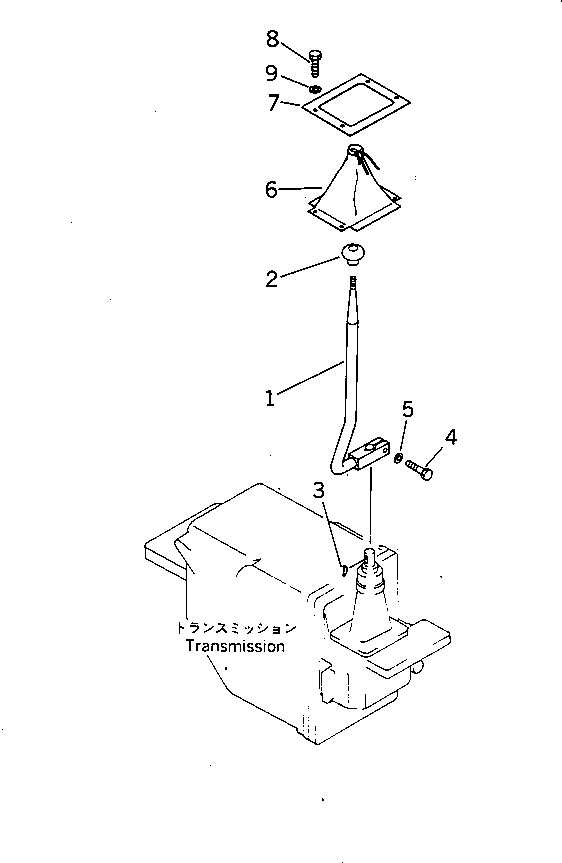 8
9
7
6
2
1
5
4
3
トランスミッション
Transmission