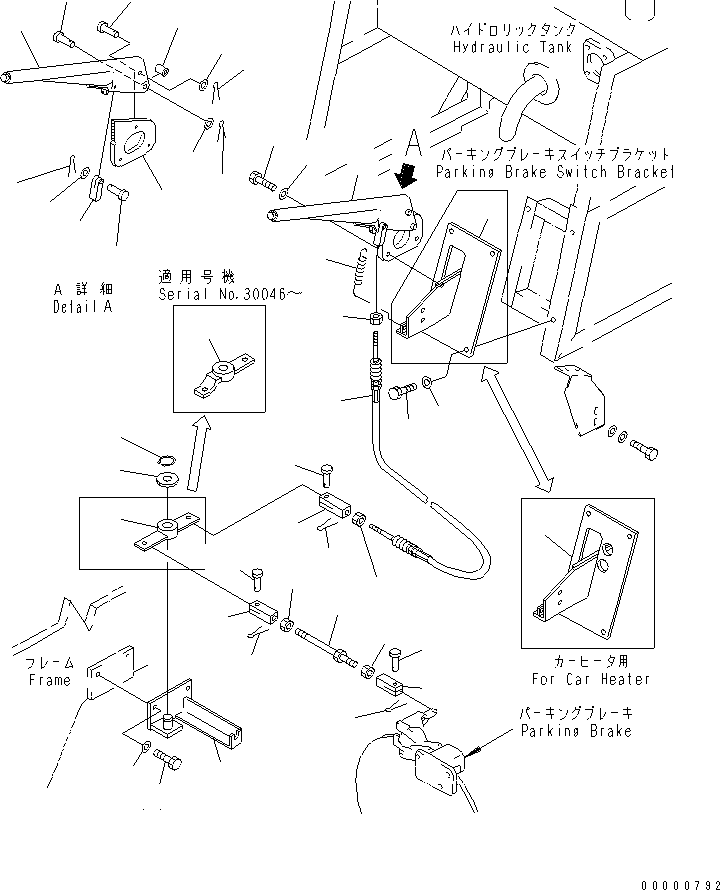 ハイドロリックタンク
Hydraulic Tank

A

パーキングブレーキスイッチブラケット
Parking Brake Switch Bracket

A 詳細
Detail A

適用号機
Serial No.30046～

フレーム
Frame

カーヒータ用
For Car Heater

パーキングブレーキ
Parking Brake

00000792