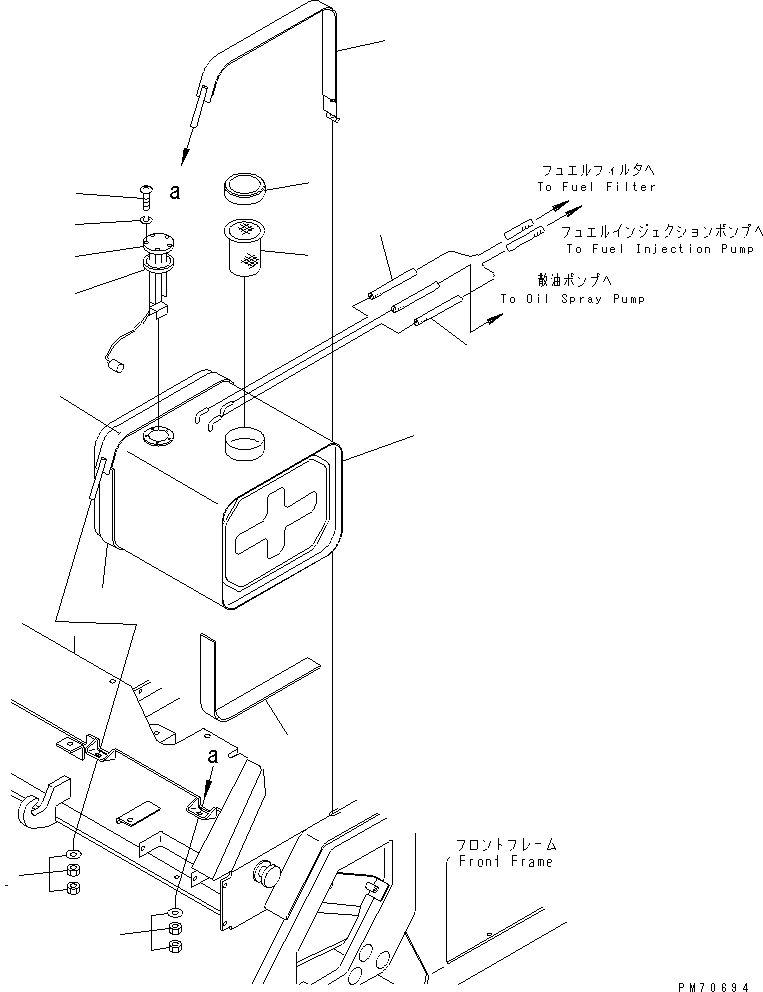 a

フュエルフィルタへ
To Fuel Filter

フュエルインジェクションポンプへ
To Fuel Injection Pump

散油ポンプへ
To Oil Spray Pump

a

フロントフレーム
Front Frame

PM70694