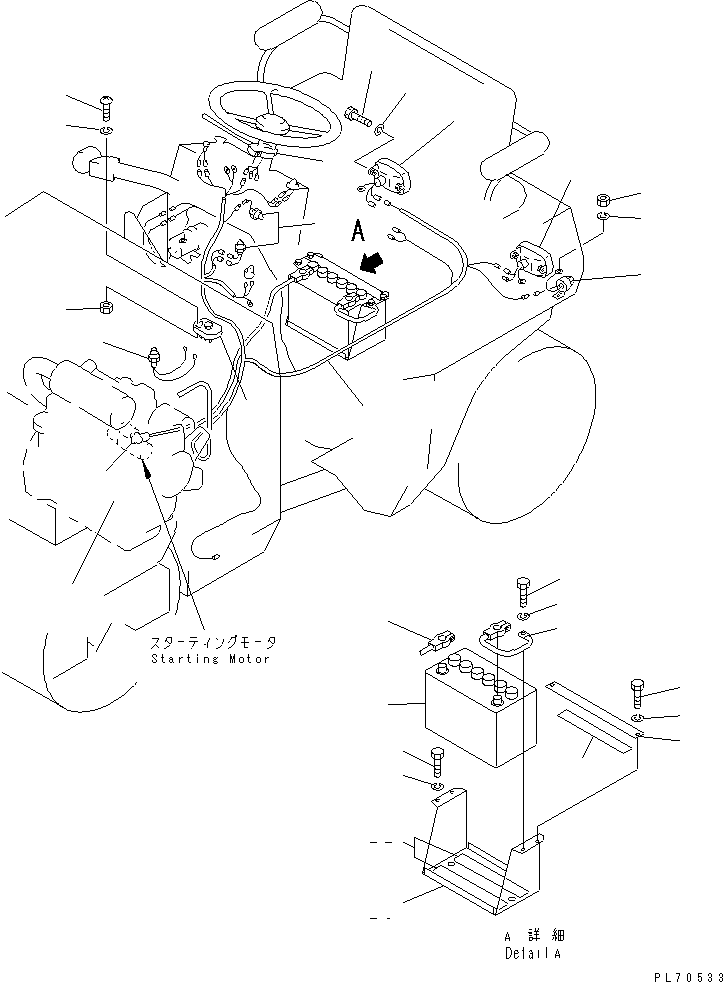 A

スターティングモータ
Starting Motor

A 詳細
Detail A

PL70533