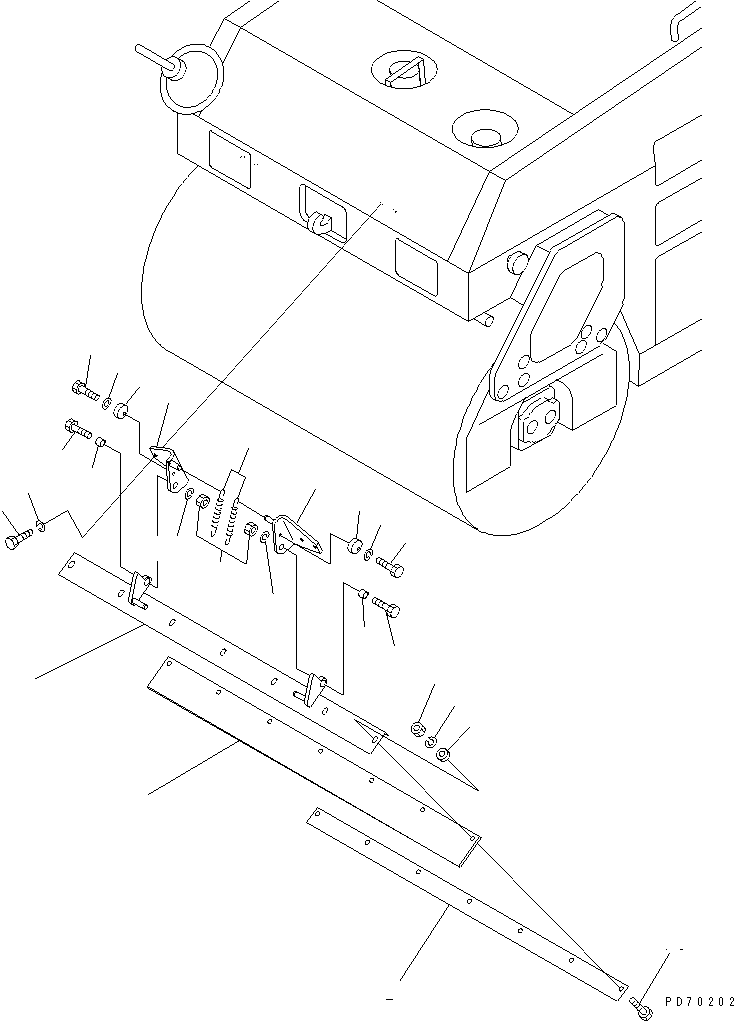 PD70202