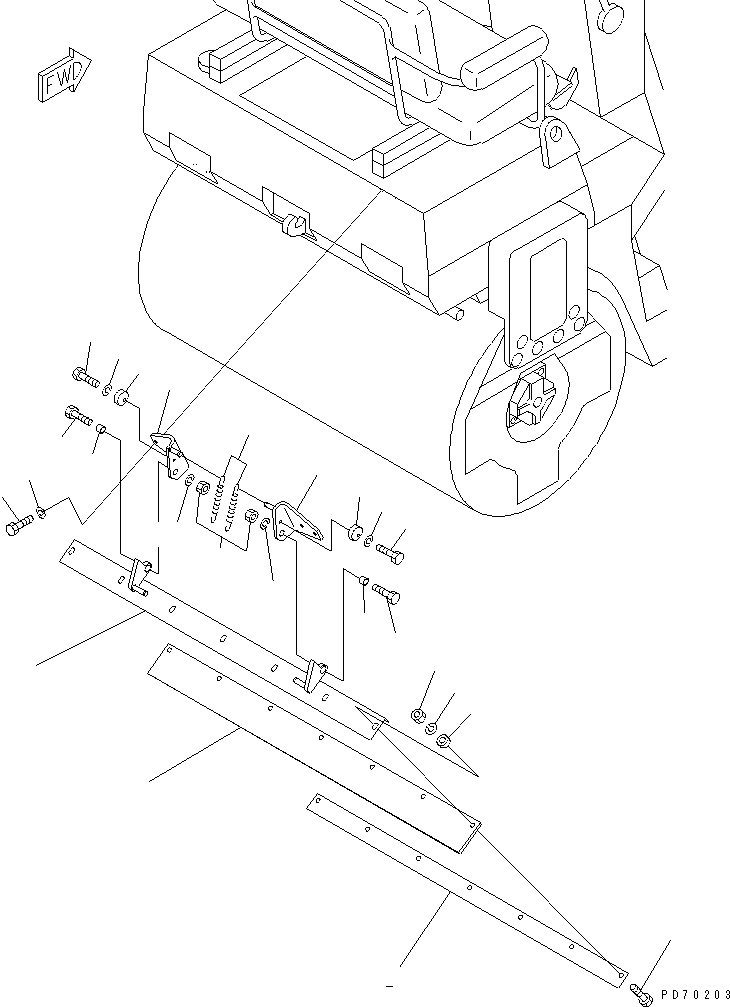 FWD

PD70203