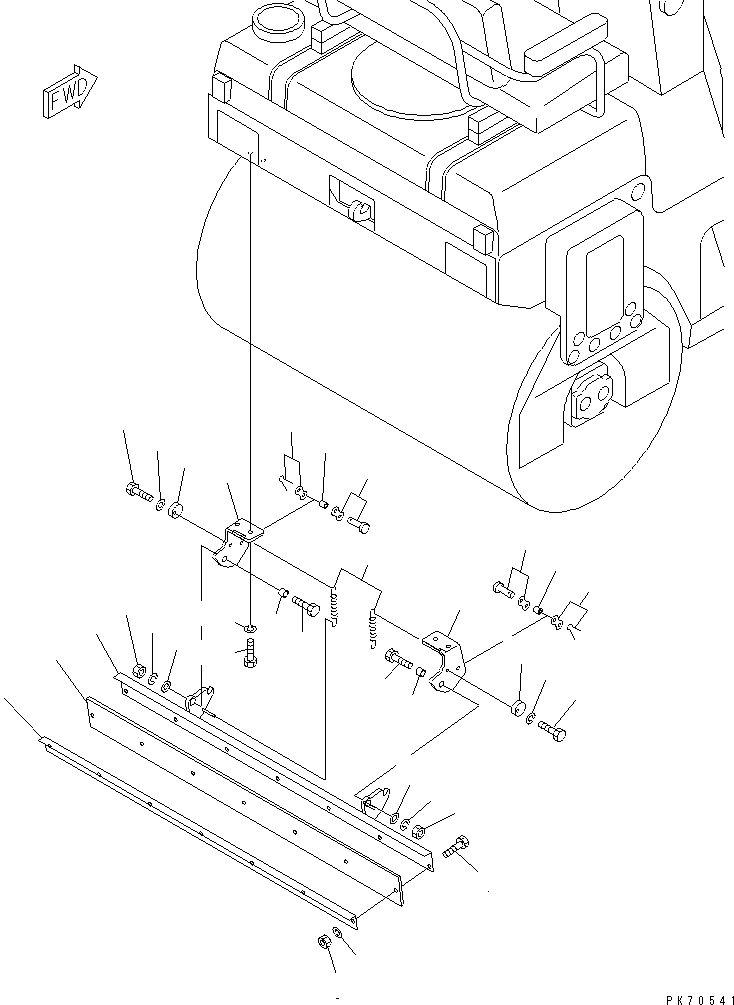 FWD

PK70541