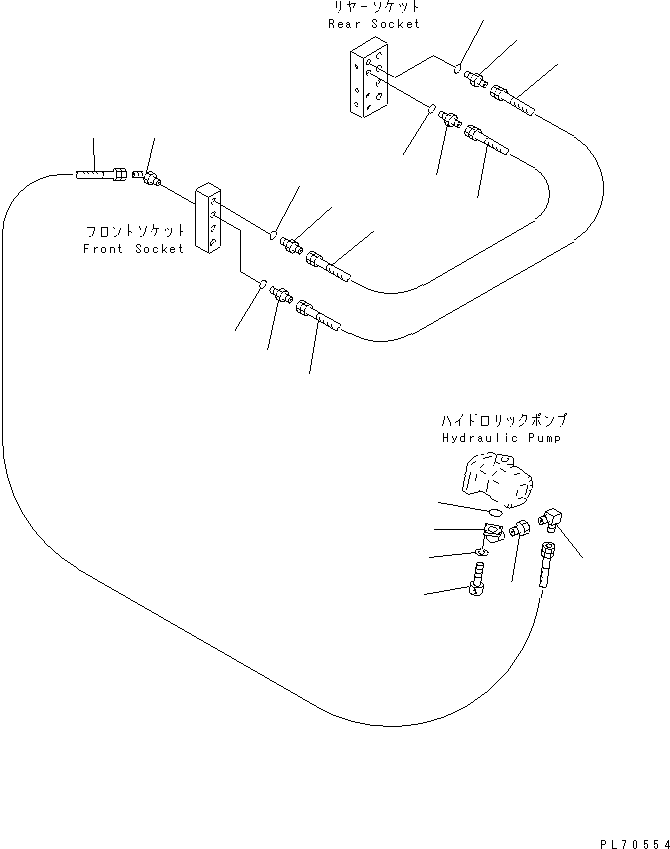 リヤーソケット
Rear Socket

フロントソケット
Front Socket

ハイドロリックポンプ
Hydraulic Pump

PL70554