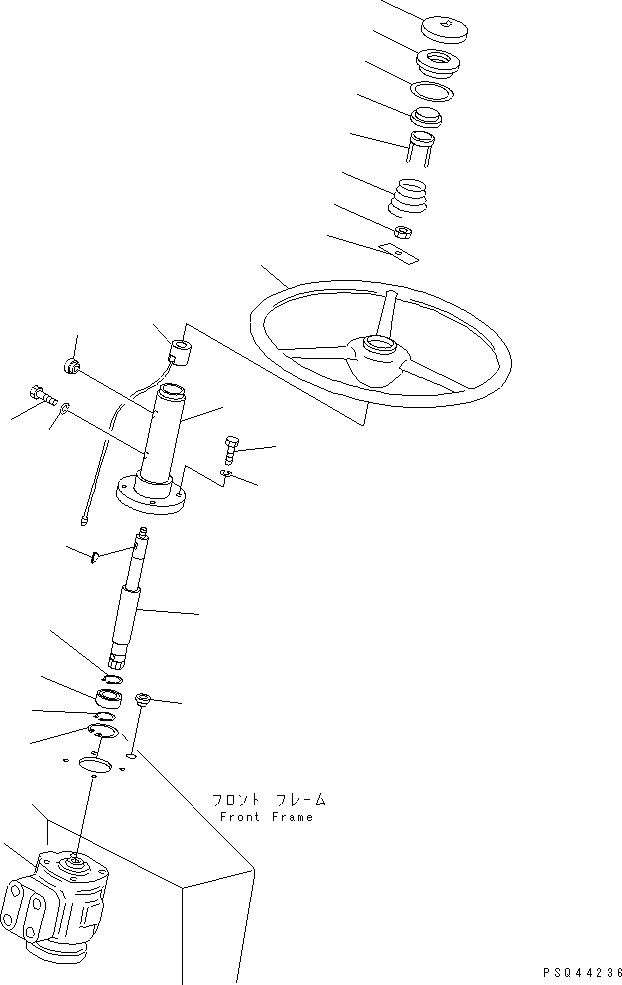 フロント フレーム
Front Frame

PSQ44236