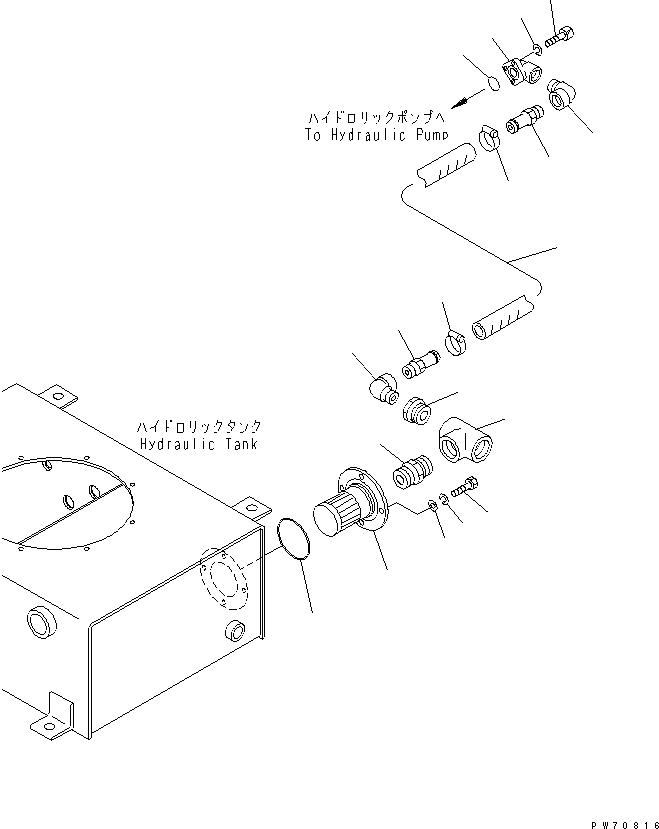 ハイドロリックポンプへ
To Hydraulic Pump

ハイドロリックタンク
Hydraulic Tank

PW70816